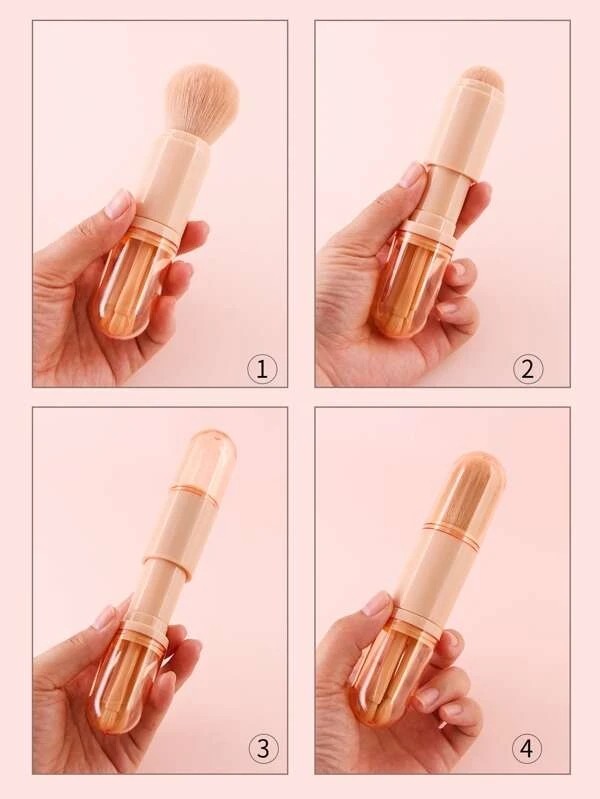 1

2

3

4